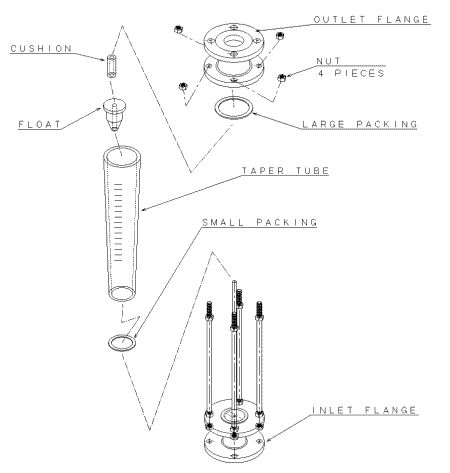 OUTLET FLANGE

CUSHION

NUT
4 PIECES

FLOAT

LARGE PACKING

TAPER TUBE

SMALL PACKING

INLET FLANGE