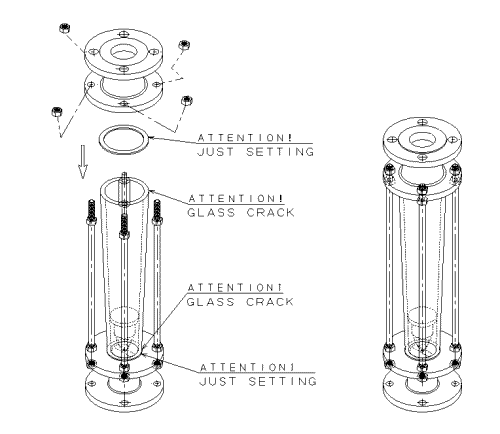 ATTENTION!
JUST SETTING

ATTENTION!
GLASS CRACK

ATTENTION!
GLASS CRACK

ATTENTION!
JUST SETTING