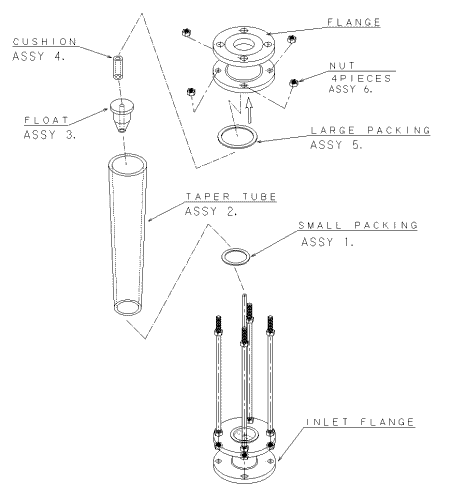 CUSHION
ASSY 4.

FLANGE

NUT
4PIECES
ASSY 6.

FLOAT
ASSY 3.

LARGE PACKING
ASSY 5.

TAPER TUBE
ASSY 2.

SMALL PACKING
ASSY 1.

INLET FLANGE