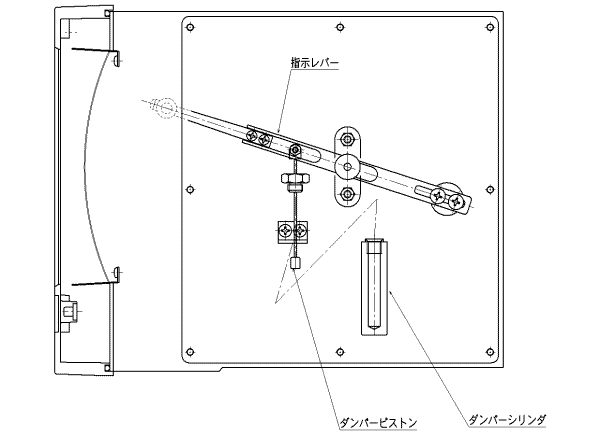 指示レバー

ダンパーピストン

ダンパーシリンダ